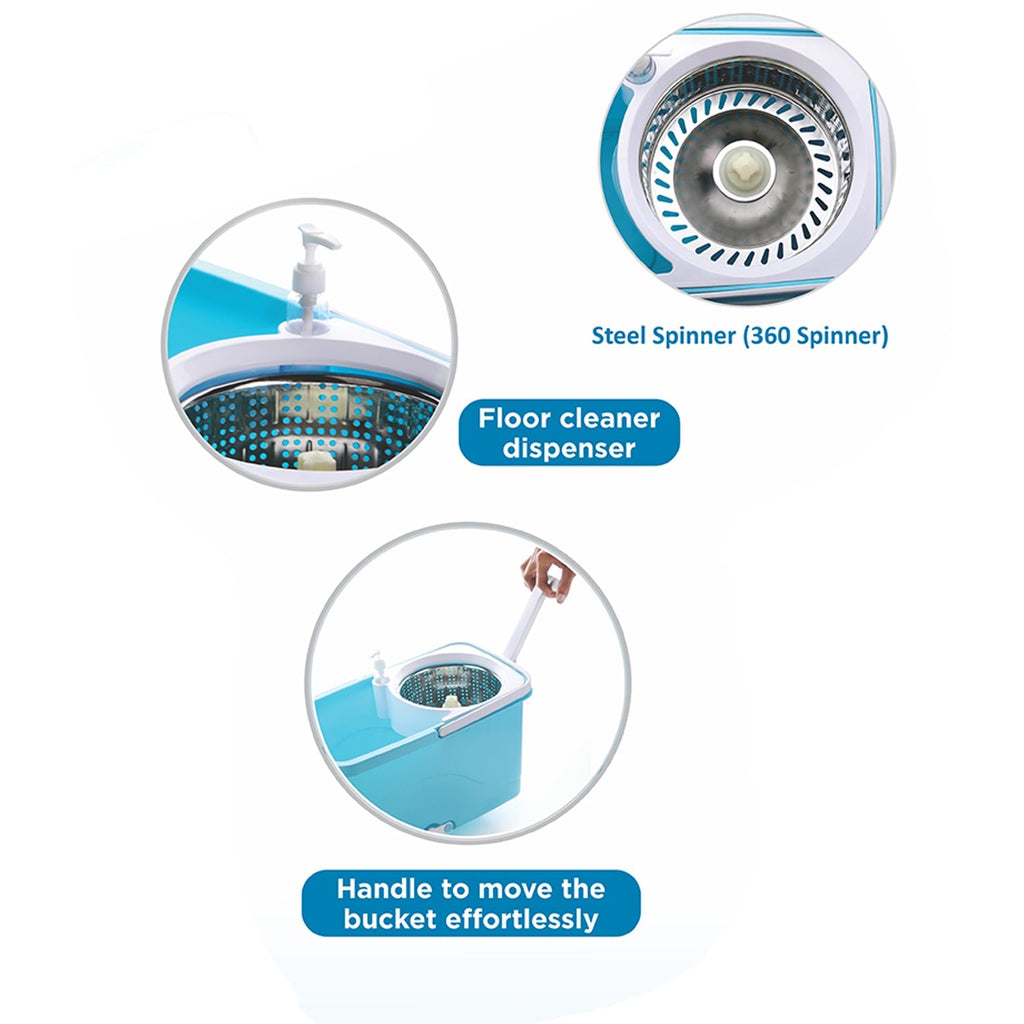 Steel Spinner (360 Spinner)

Floor cleaner dispenser

Handle to move the bucket effortlessly